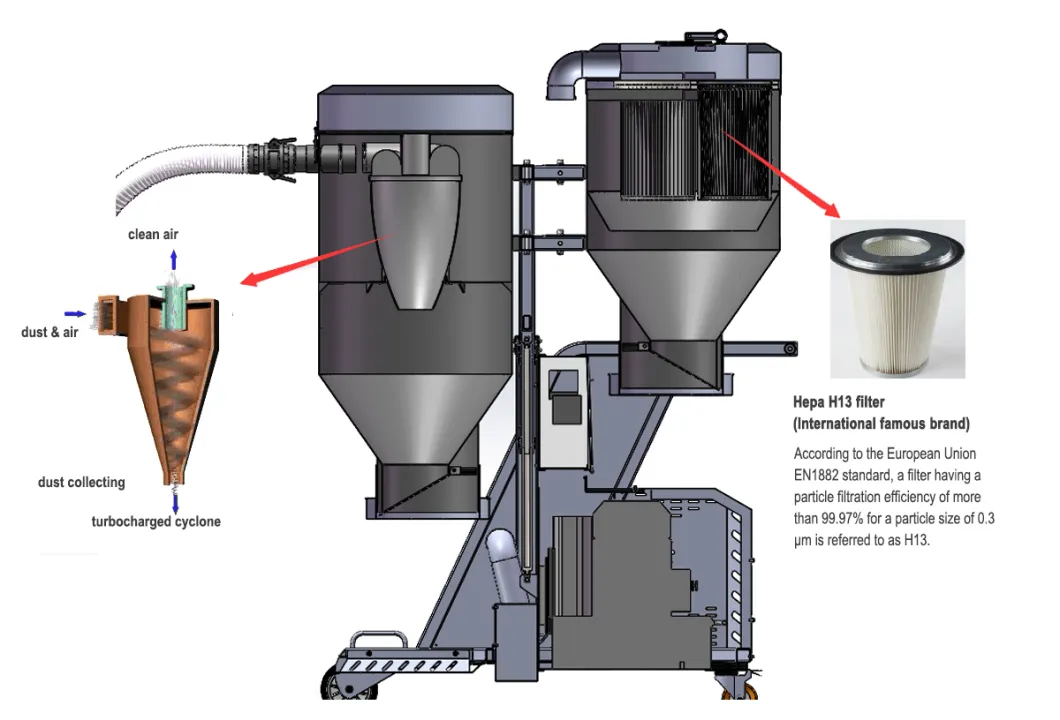 clean air

dust & air

dust collecting

turbocharged cyclone

Hepa H13 filter
(International famous brand)

According to the European Union EN1882 standard, a filter having a particle filtration efficiency of more than 99.97% for a particle size of 0.3 μm is referred to as H13.