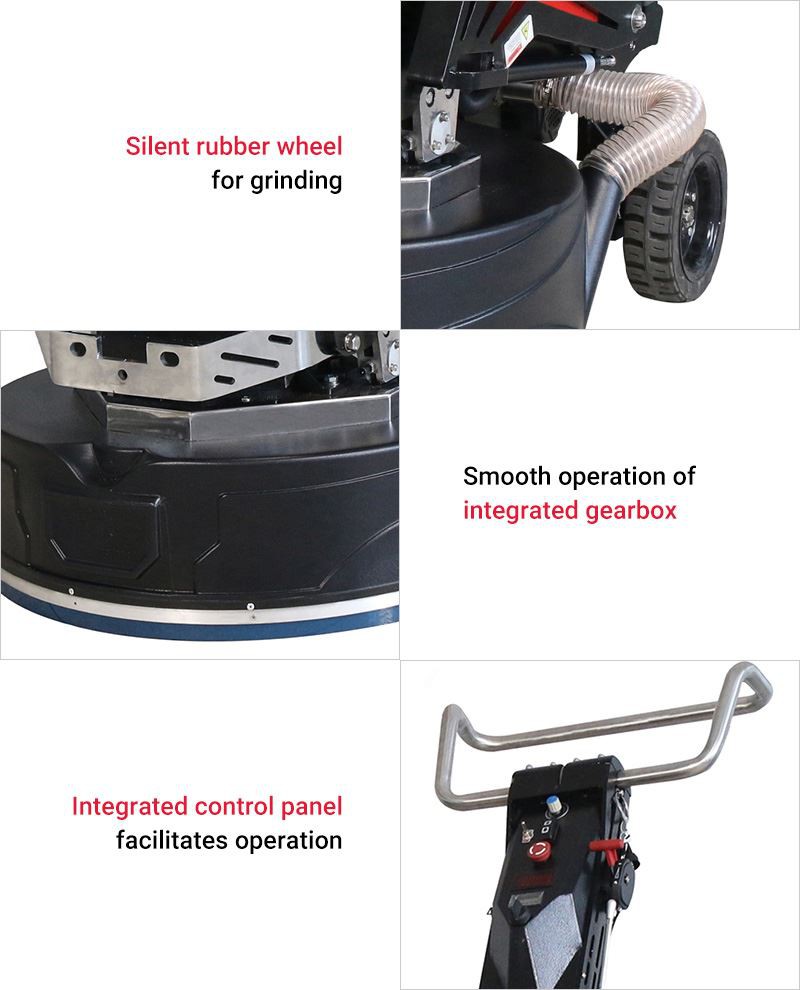 Silent rubber wheel
for grinding

Smooth operation of
integrated gearbox

Integrated control panel
facilitates operation