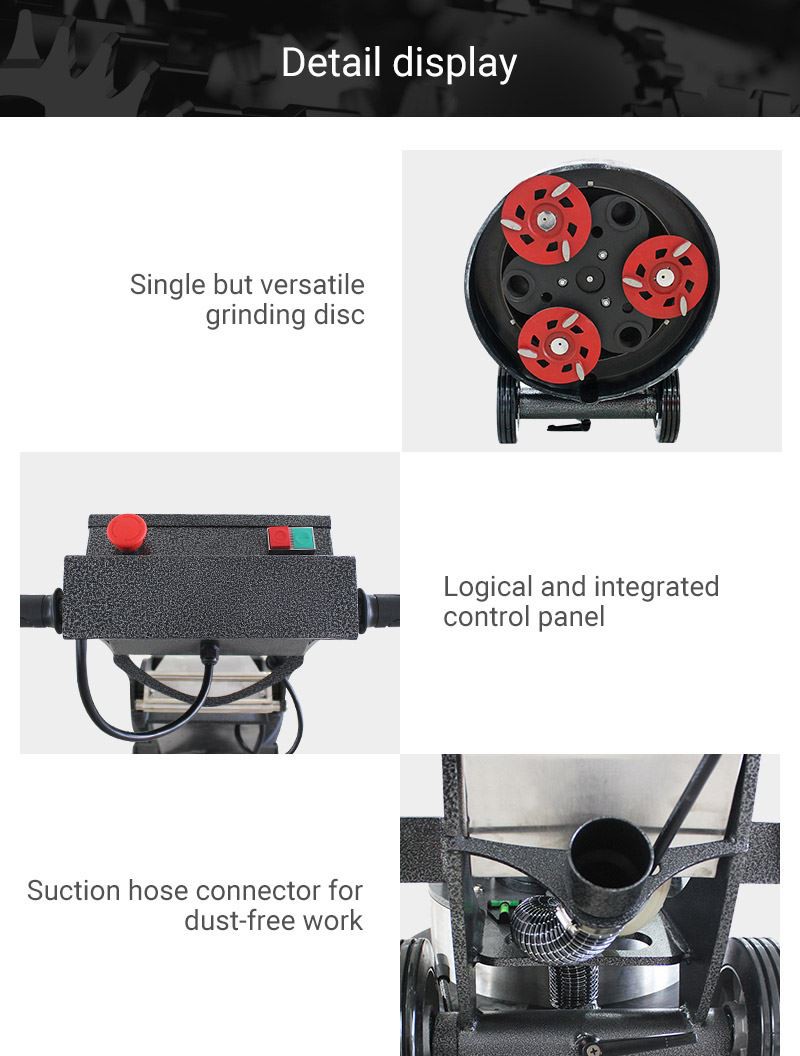 Detail display

Single but versatile grinding disc

Logical and integrated control panel

Suction hose connector for dust-free work